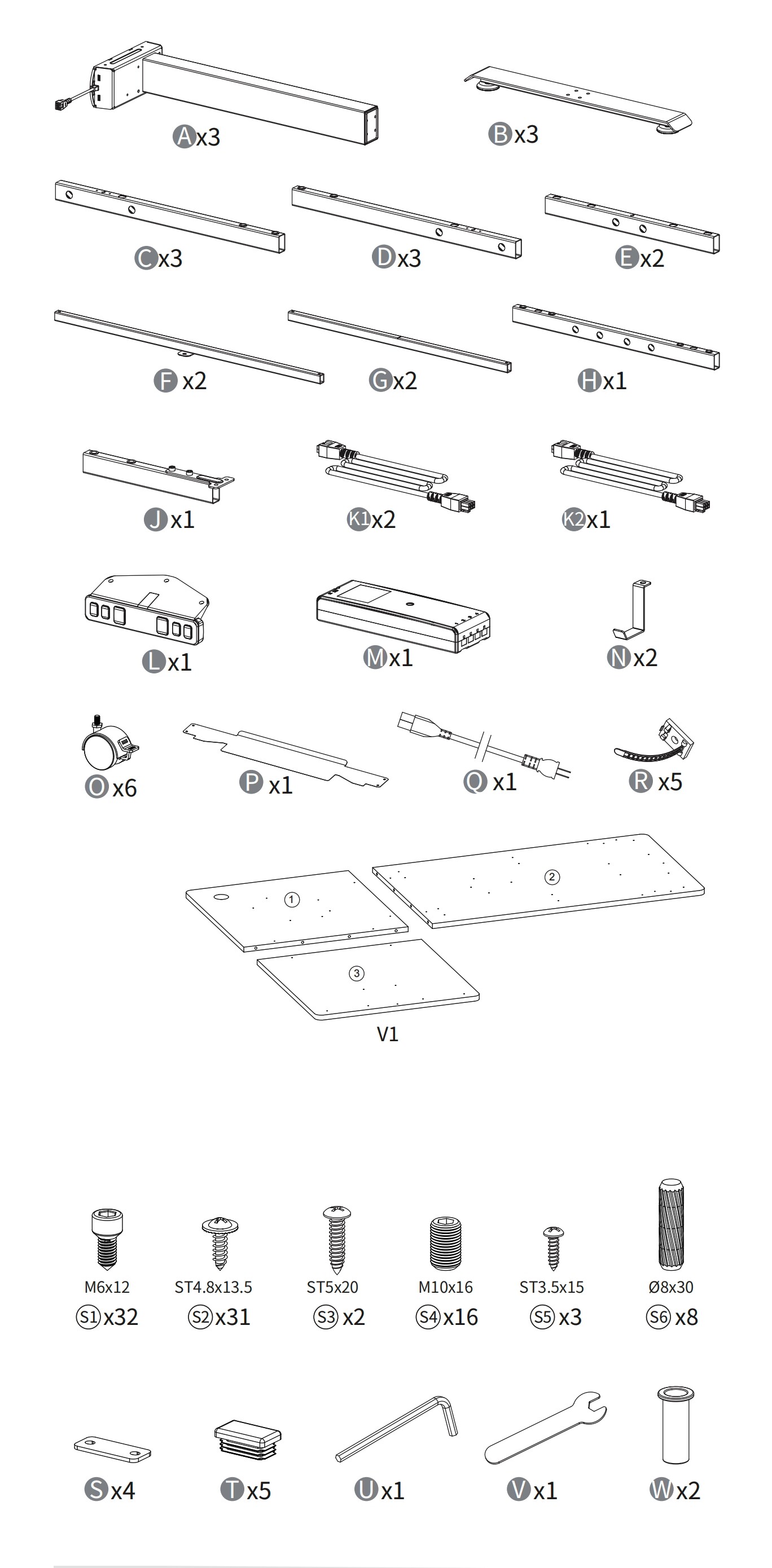 A x3
B x3
C x3
D x3
E x2
F x2
G x2
H x1
J x1
K1 x2
K2 x1
L x1
M x1
N x2
O x6
P x1
Q x1
R x5
1
2
3
V1

M6x12
S1 x32
ST4.8x13.5
S2 x31
ST5x20
S3 x2
M10x16
S4 x16
ST3.5x15
S5 x3
Ø8x30
S6 x8

S x4
T x5
U x1
V x1
W x2