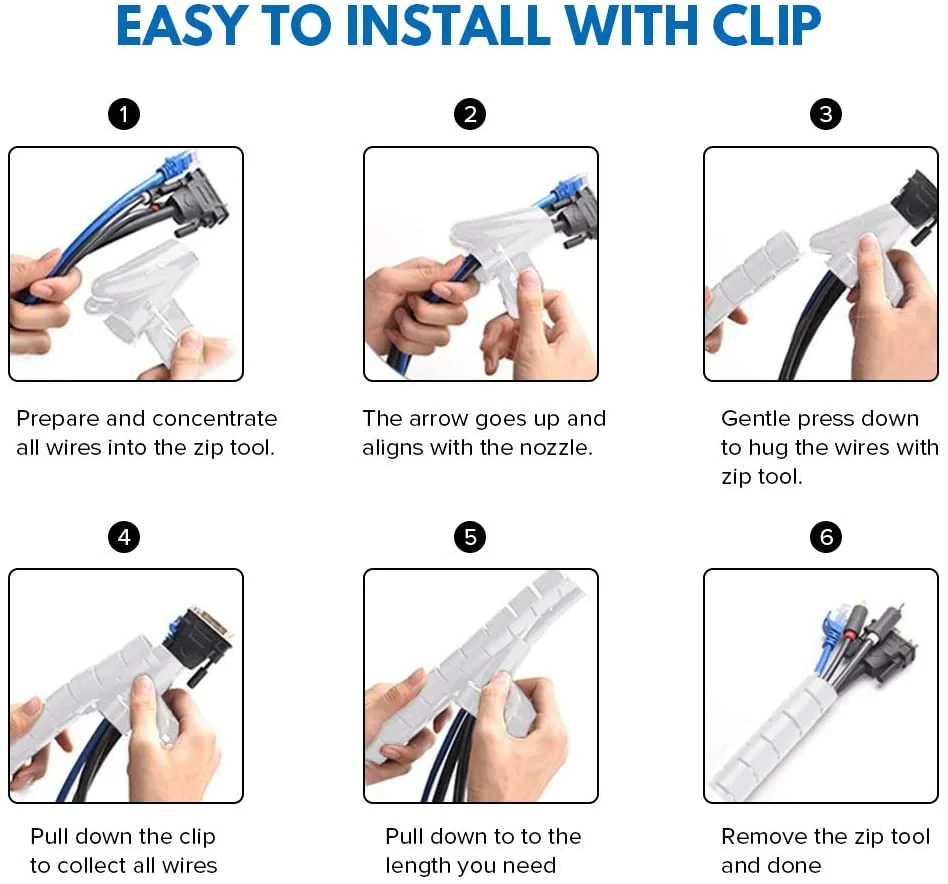 EASY TO INSTALL WITH CLIP

1

Prepare and concentrate all wires into the zip tool.

2

The arrow goes up and aligns with the nozzle.

3

Gentle press down to hug the wires with zip tool.

4

Pull down the clip to collect all wires

5

Pull down to to the length you need

6

Remove the zip tool and done